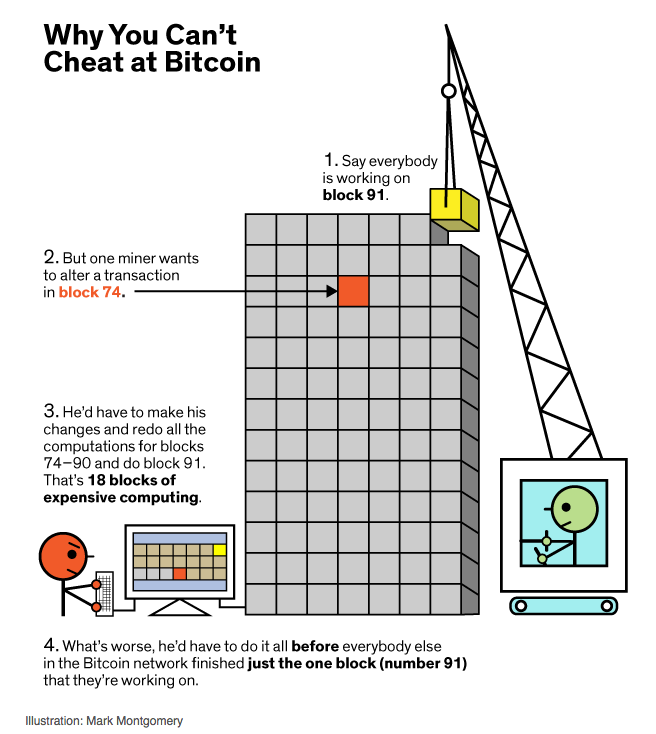 Why You Can't Cheat at Bitcoin

1. Say everybody is working on block 91.

2. But one miner wants to alter a transaction in block 74.

3. He'd have to make his changes and redo all the computations for blocks 74–90 and do block 91. That's 18 blocks of expensive computing.

4. What's worse, he'd have to do it all before everybody else in the Bitcoin network finished just the one block (number 91) that they're working on.

Illustration: Mark Montgomery