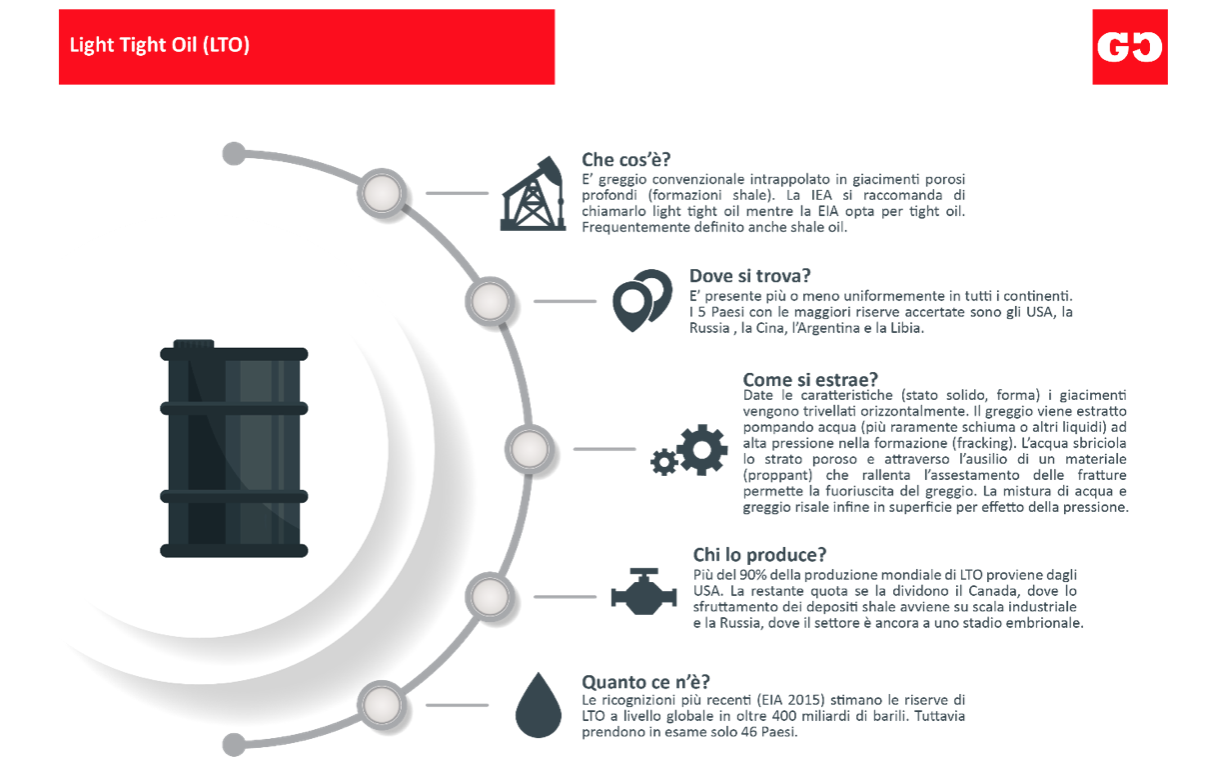 Light Tight Oil (LTO)

GC

Che cos'è?
E' greggio convenzionale intrappolato in giacimenti porosi profondi (formazioni shale). La IEA si raccomanda di chiamarlo light tight oil mentre la EIA opta per tight oil. Frequentemente definito anche shale oil.

Dove si trova?
E' presente più o meno uniformemente in tutti i continenti. I 5 Paesi con le maggiori riserve accertate sono gli USA, la Russia , la Cina, l'Argentina e la Libia.

Come si estrae?
Date le caratteristiche (stato solido, forma) i giacimenti vengono trivellati orizzontalmente. Il greggio viene estratto pompando acqua (più raramente schiuma o altri liquidi) ad alta pressione nella formazione (fracking). L'acqua sbriciola lo strato poroso e attraverso l'ausilio di un materiale (proppant) che rallenta l'assestamento delle fratture permette la fuoriuscita del greggio. La mistura di acqua e greggio risale infine in superficie per effetto della pressione.

Chi lo produce?
Più del 90% della produzione mondiale di LTO proviene dagli USA. La restante quota se la dividono il Canada, dove lo sfruttamento dei depositi shale avviene su scala industriale e la Russia, dove il settore è ancora a uno stadio embrionale.

Quanto ce n'è?
Le ricognizioni più recenti (EIA 2015) stimano le riserve di LTO a livello globale in oltre 400 miliardi di barili. Tuttavia prendono in esame solo 46 Paesi.